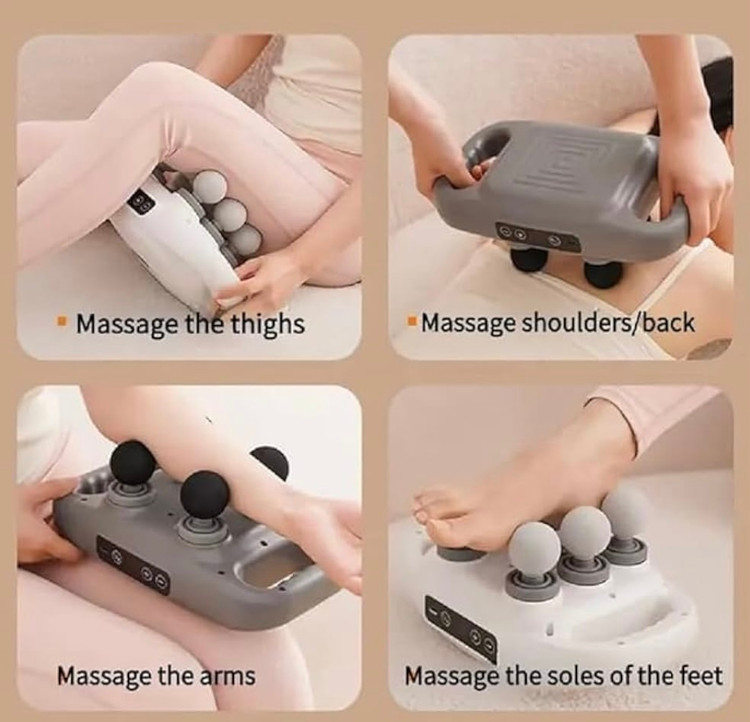 Massage the thighs

Massage shoulders/back

Massage the arms

Massage the soles of the feet